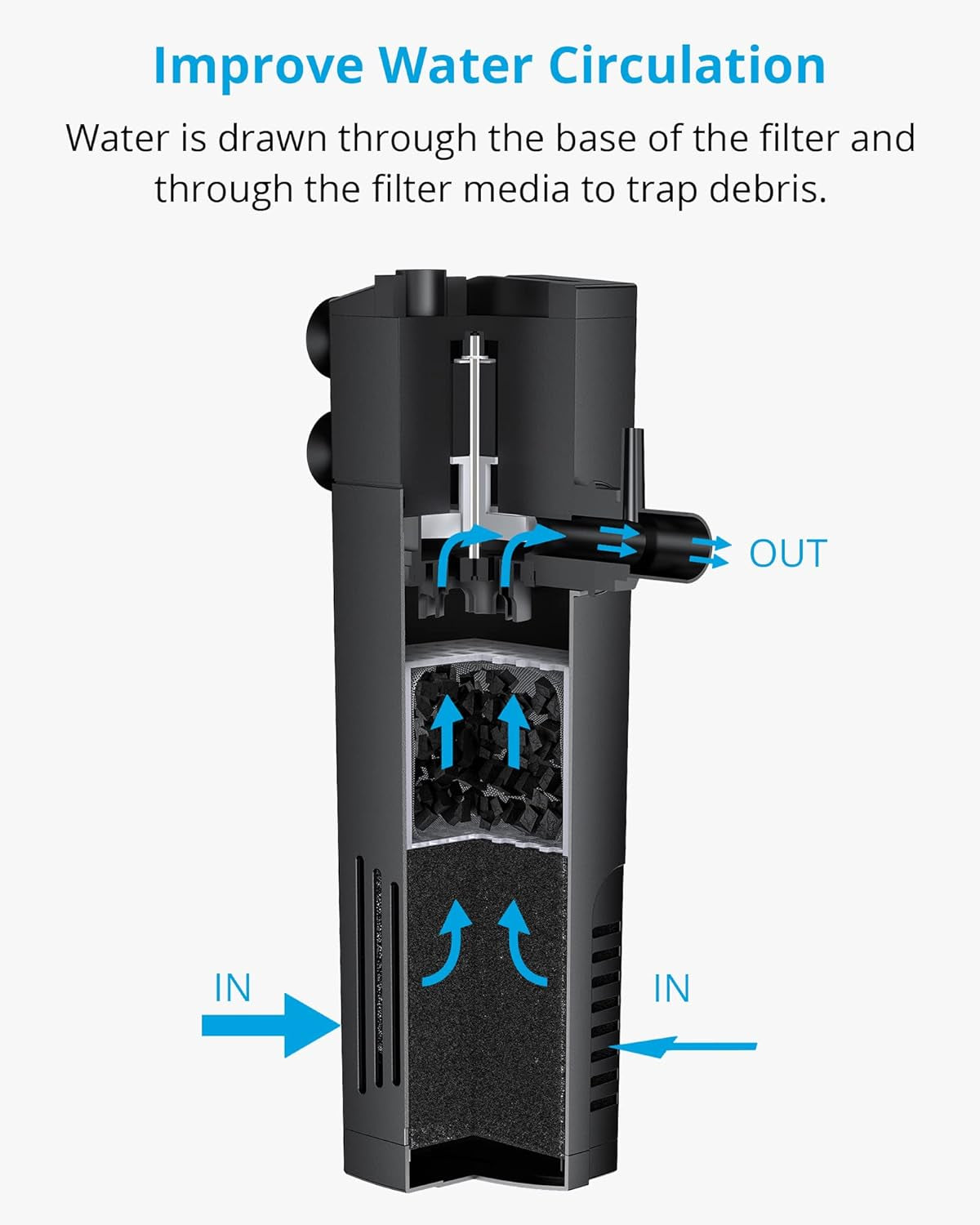 Improve Water Circulation

Water is drawn through the base of the filter and through the filter media to trap debris.

OUT

IN

IN